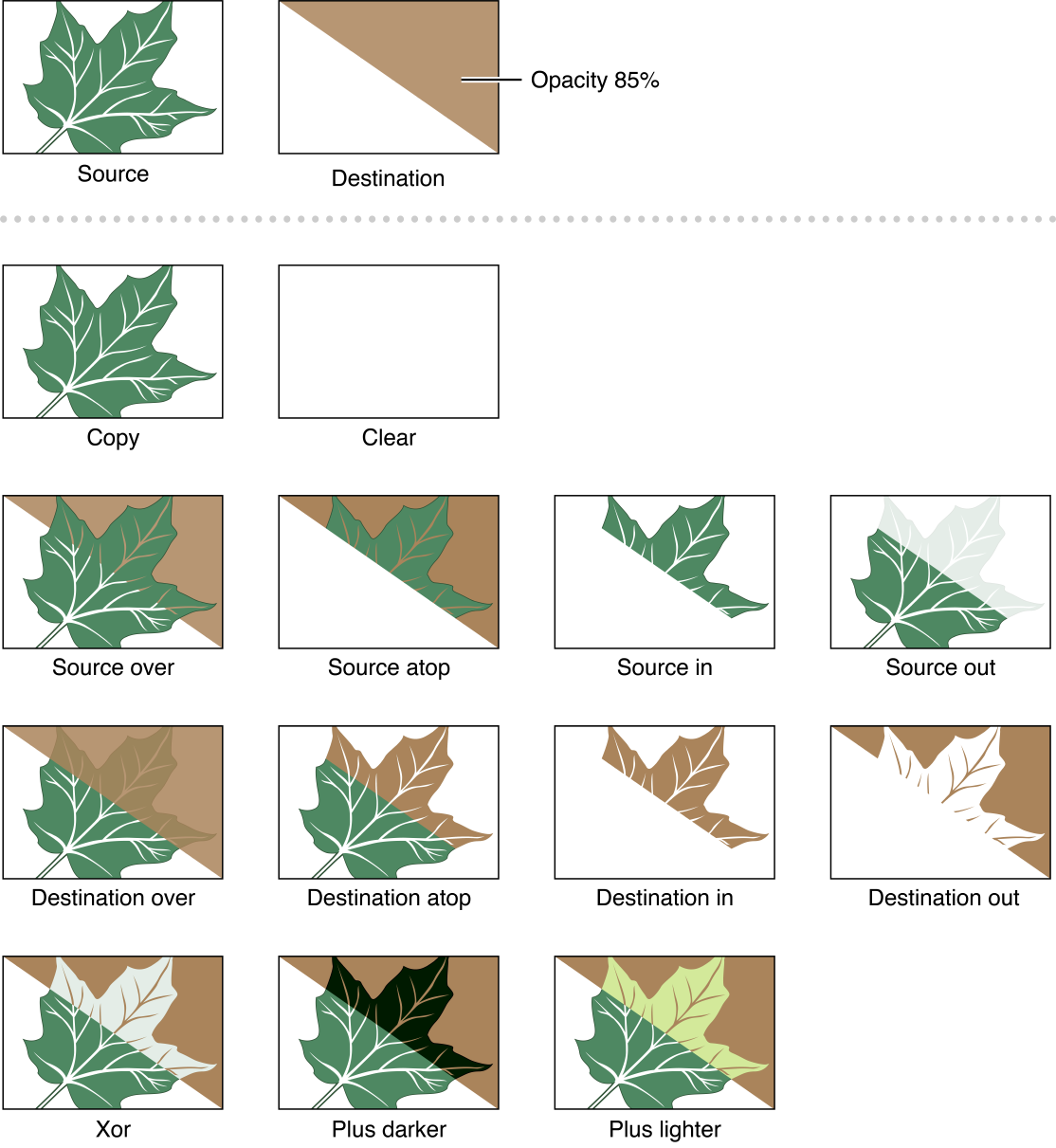 Source

Destination

Opacity 85%

Copy

Clear

Source over

Source atop

Source in

Source out

Destination over

Destination atop

Destination in

Destination out

Xor

Plus darker

Plus lighter